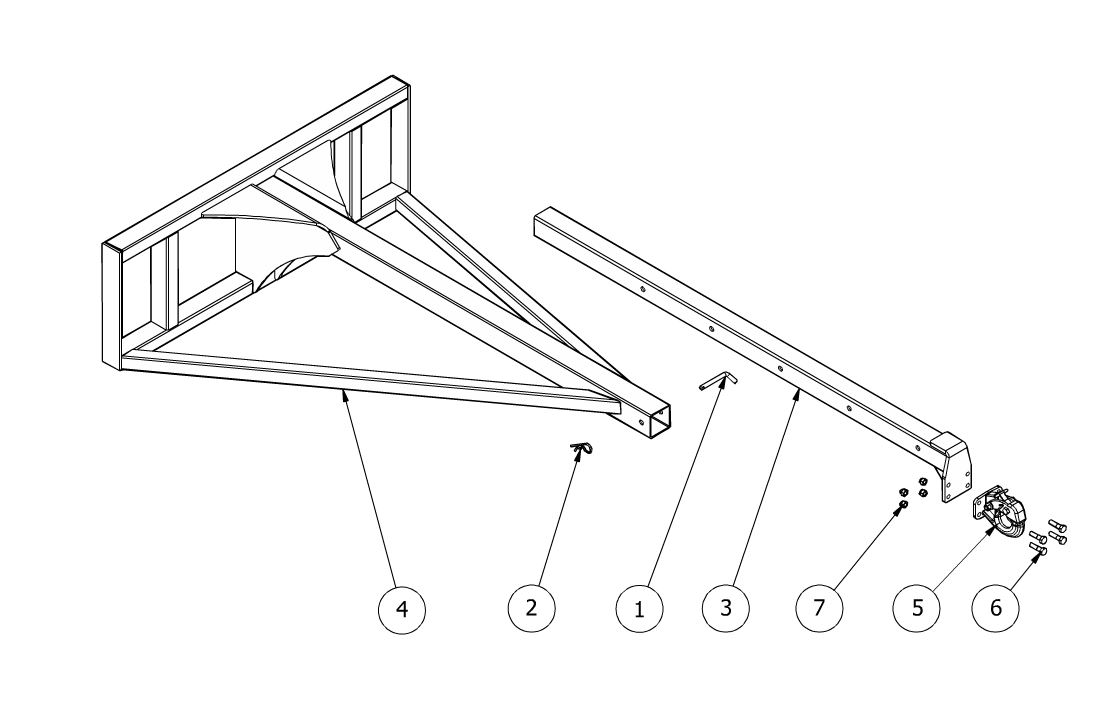 4
2
1
3
7
5
6